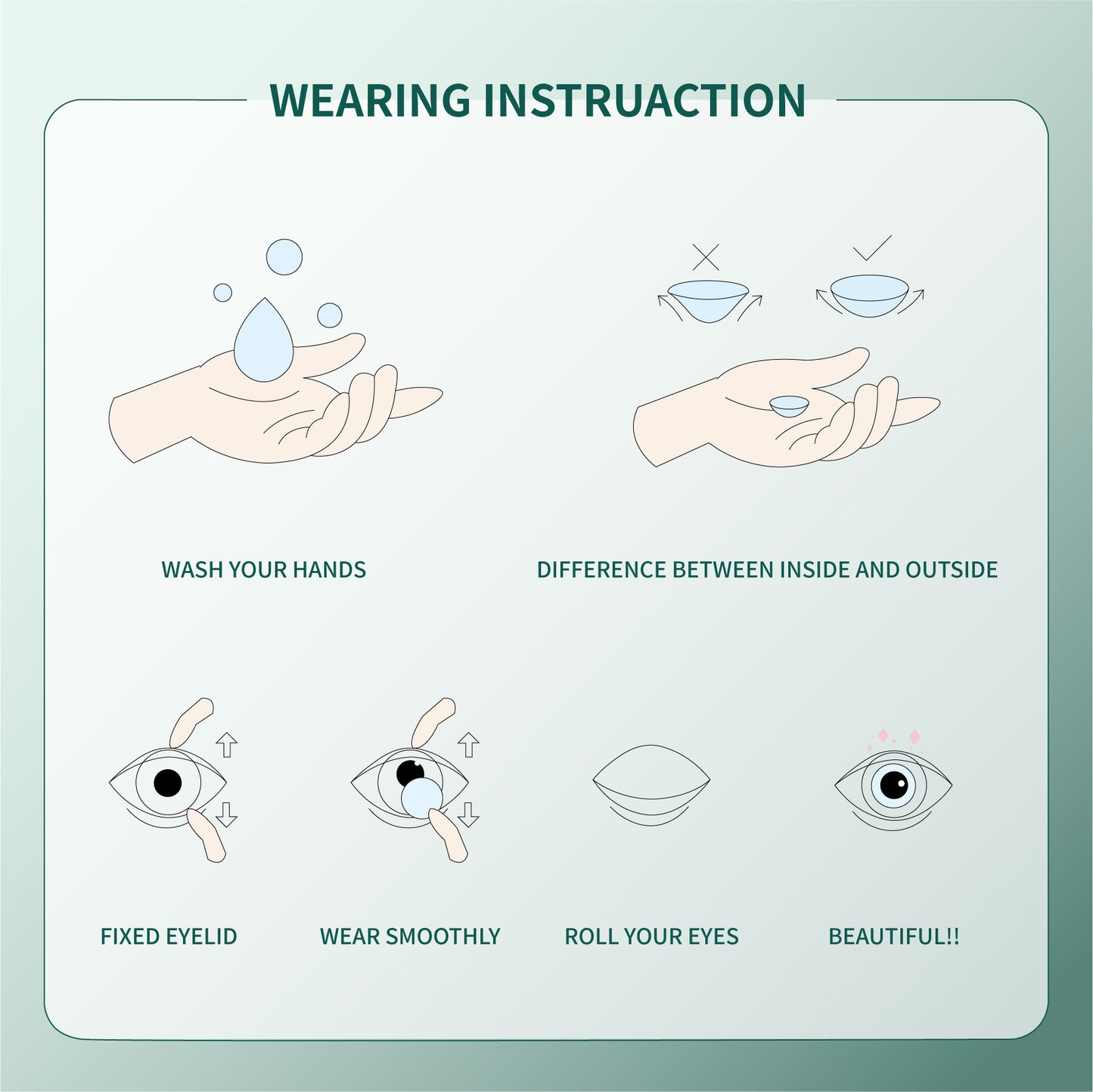 WEARING INSTRUACTION

WASH YOUR HANDS

DIFFERENCE BETWEEN INSIDE AND OUTSIDE

FIXED EYELID

WEAR SMOOTHLY

ROLL YOUR EYES

BEAUTIFUL!!