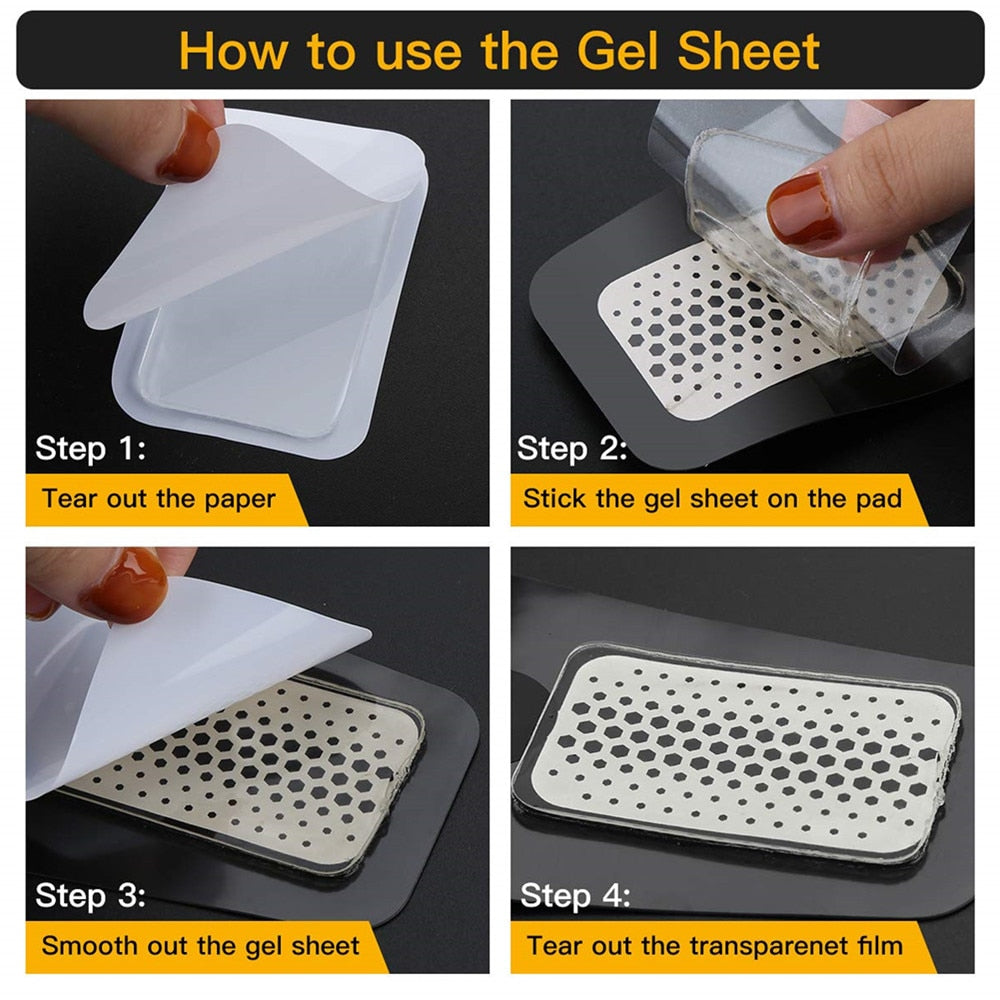 How to use the Gel Sheet

Step 1:
Tear out the paper

Step 2:
Stick the gel sheet on the pad

Step 3:
Smooth out the gel sheet

Step 4:
Tear out the transparenet film