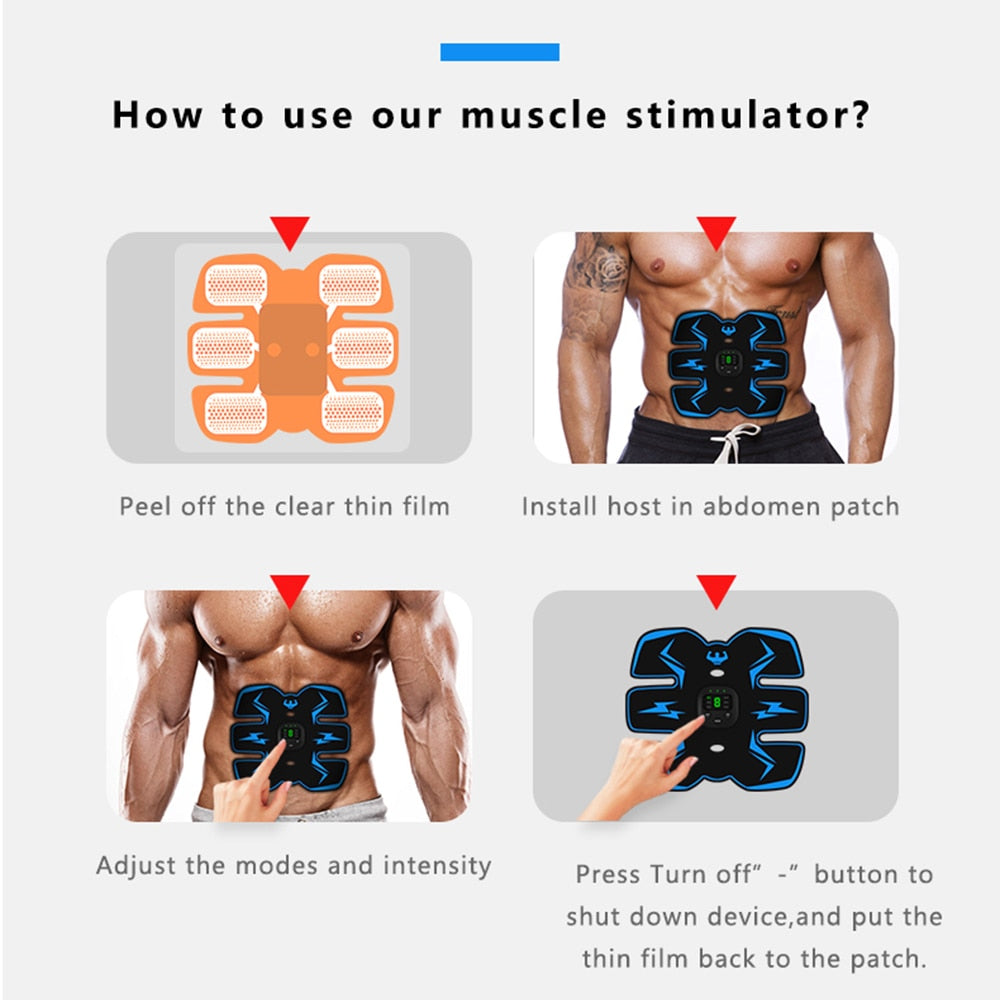 How to use our muscle stimulator?

Peel off the clear thin film

Install host in abdomen patch

Adjust the modes and intensity

Press Turn off" -" button to shut down device,and put the thin film back to the patch.