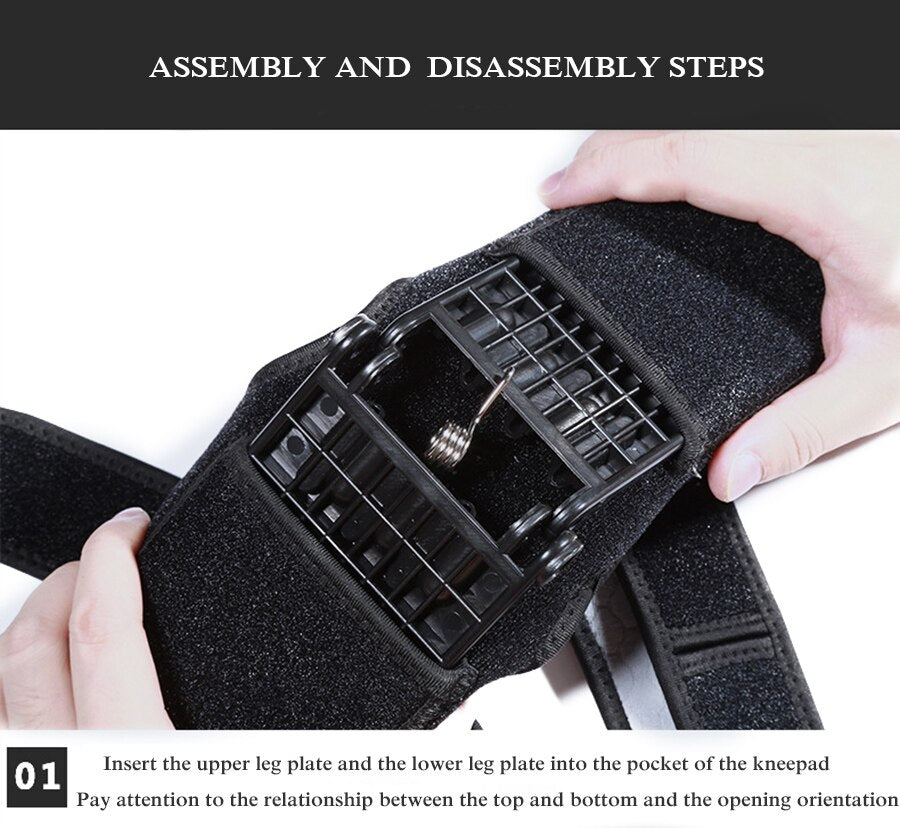 ASSEMBLY AND DISASSEMBLY STEPS

01

Insert the upper leg plate and the lower leg plate into the pocket of the kneepad
Pay attention to the relationship between the top and bottom and the opening orientation