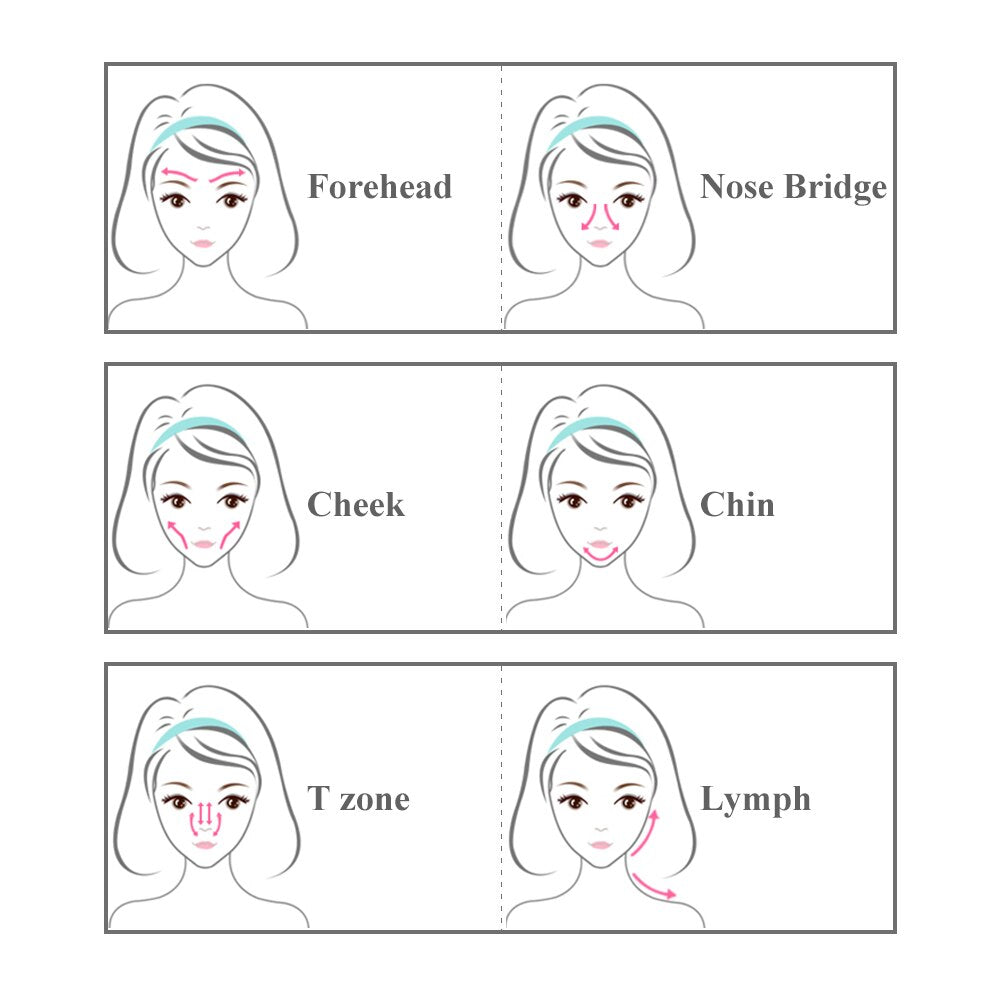 Forehead

Nose Bridge

Cheek

Chin

T zone

Lymph