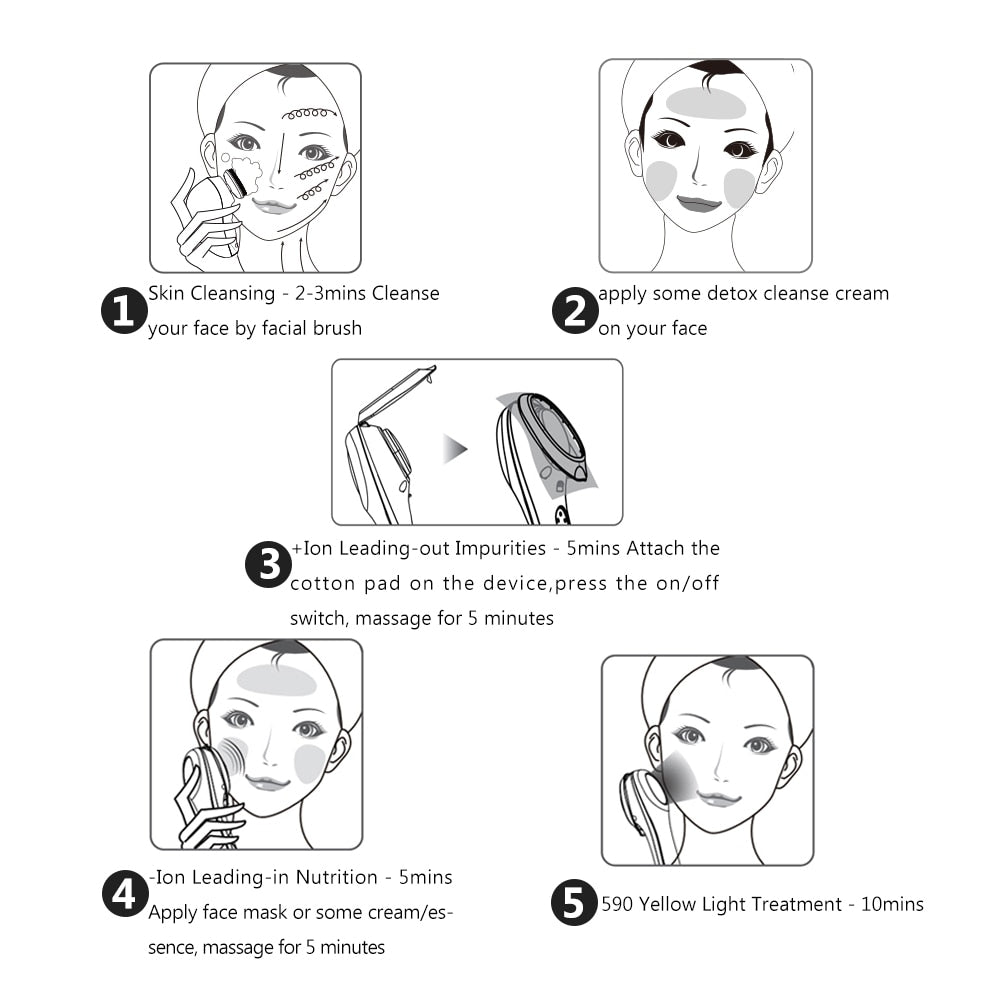 1 Skin Cleansing - 2-3mins Cleanse your face by facial brush

2 apply some detox cleanse cream on your face

3 +Ion Leading-out Impurities - 5mins Attach the cotton pad on the device,press the on/off switch, massage for 5 minutes

4 -Ion Leading-in Nutrition - 5mins Apply face mask or some cream/essence, massage for 5 minutes

5 590 Yellow Light Treatment - 10mins