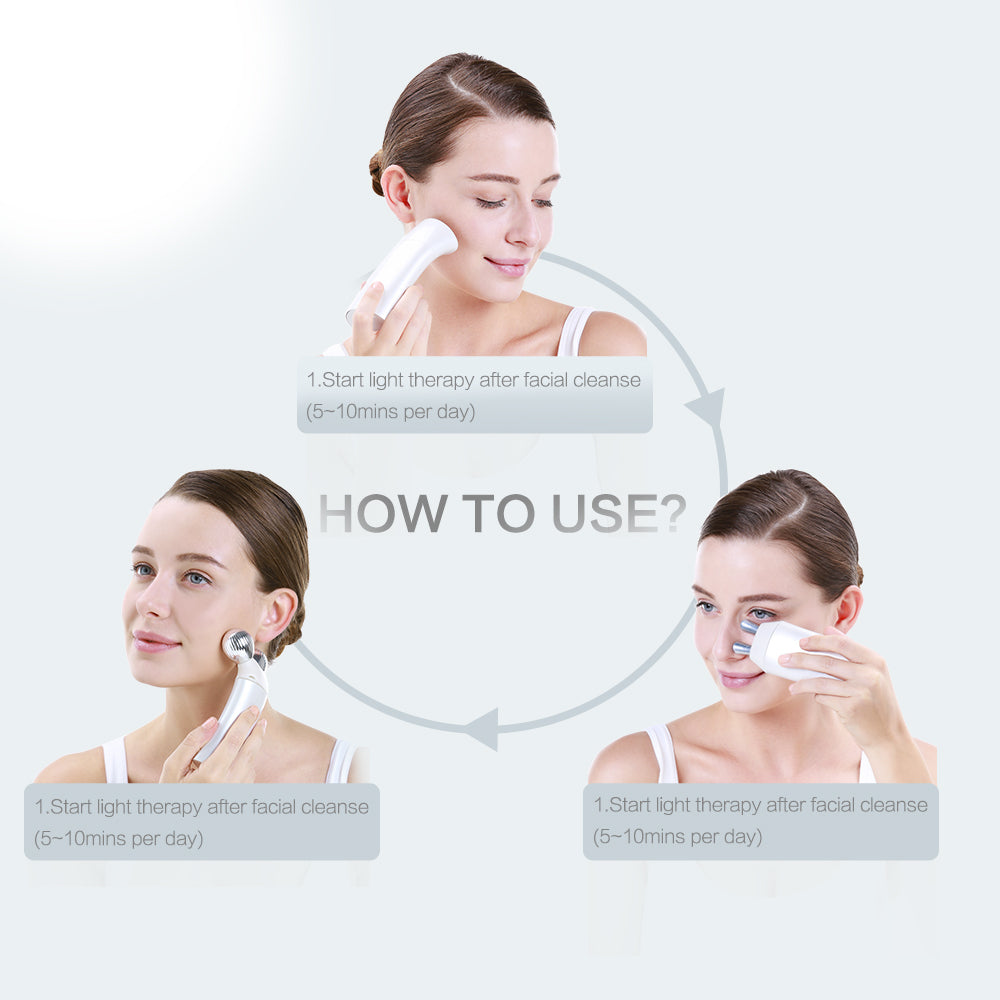 1.Start light therapy after facial cleanse
(5~10mins per day)

HOW TO USE?

1.Start light therapy after facial cleanse
(5~10mins per day)

1.Start light therapy after facial cleanse
(5~10mins per day)