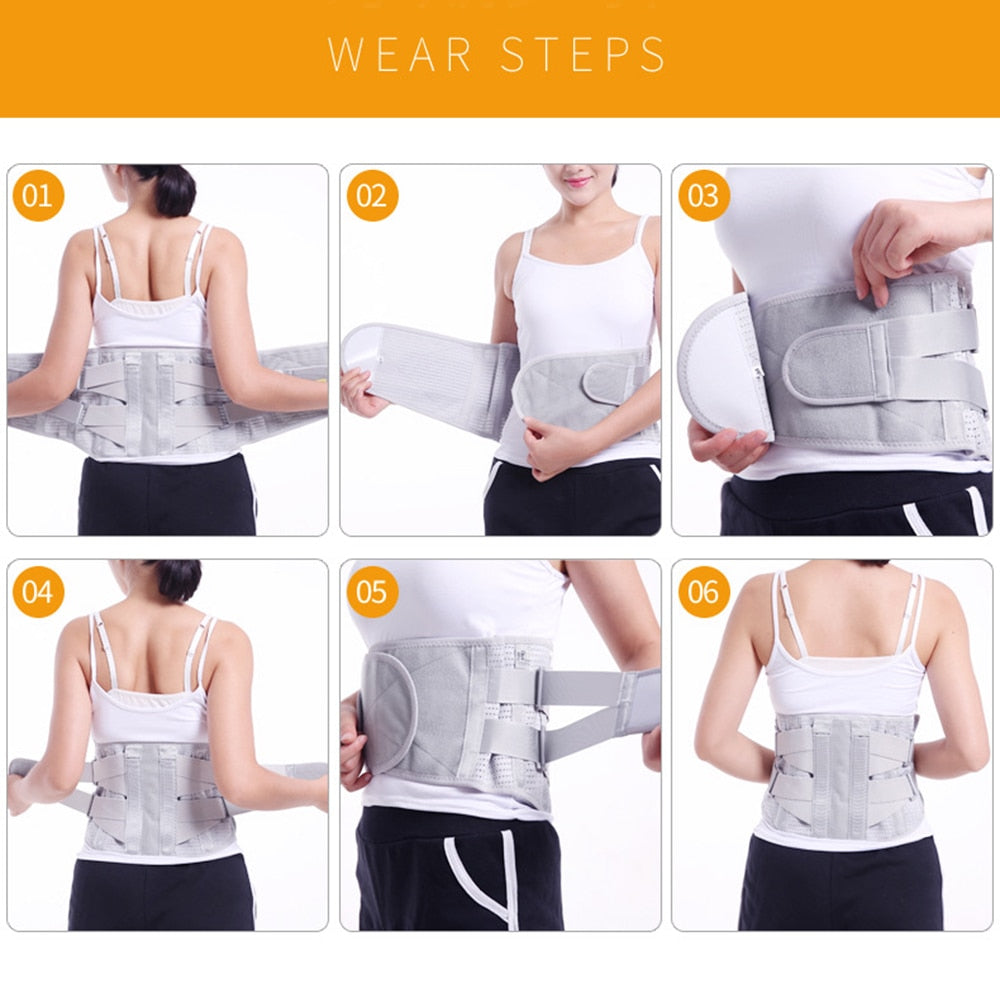 WEAR STEPS

01

02

03

04

05

06