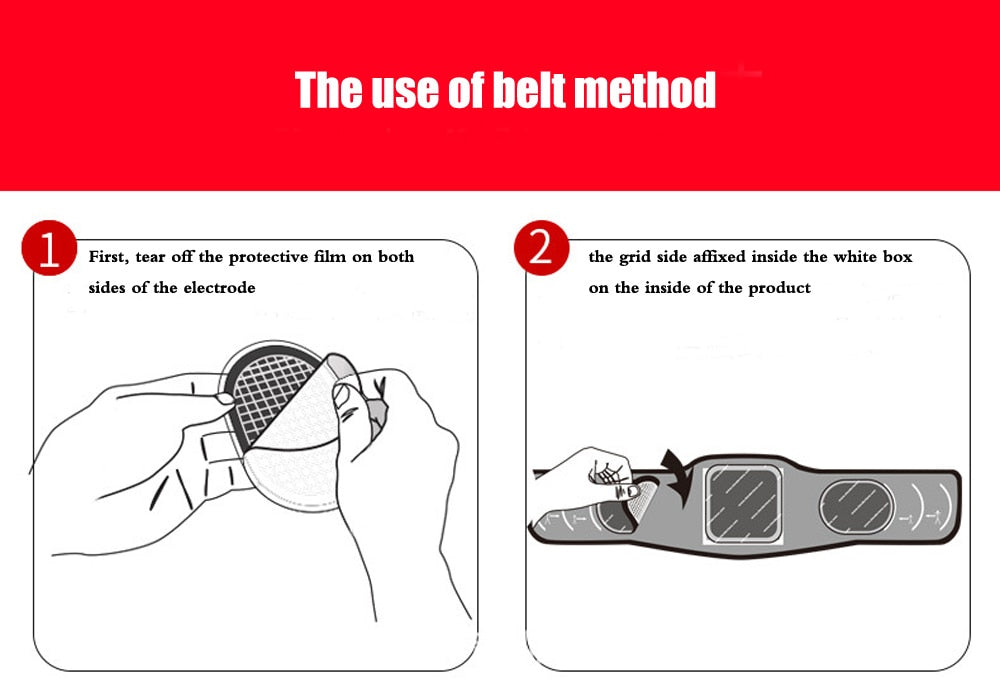 The use of belt method

1 First, tear off the protective film on both sides of the electrode

2 the grid side affixed inside the white box on the inside of the product