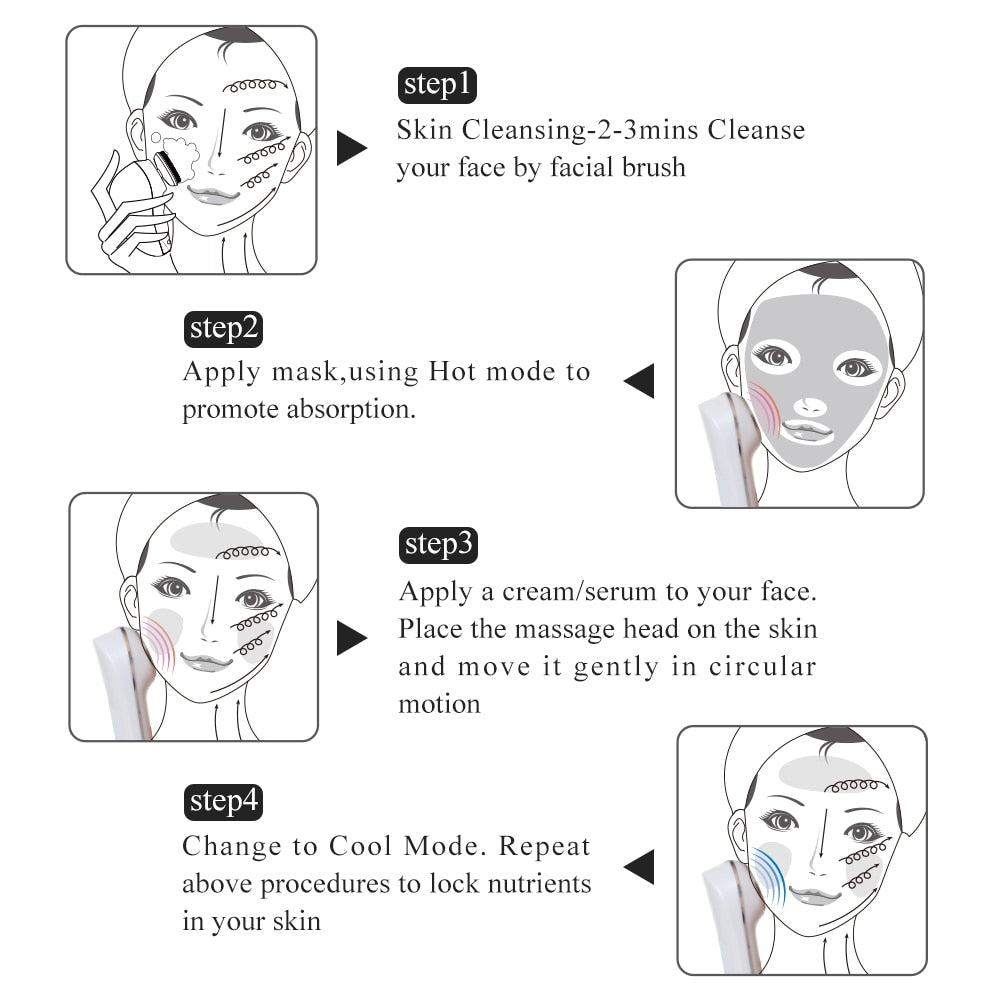 step1
Skin Cleansing-2-3mins Cleanse your face by facial brush

step2
Apply mask,using Hot mode to promote absorption.

step3
Apply a cream/serum to your face. Place the massage head on the skin and move it gently in circular motion

step4
Change to Cool Mode. Repeat above procedures to lock nutrients in your skin