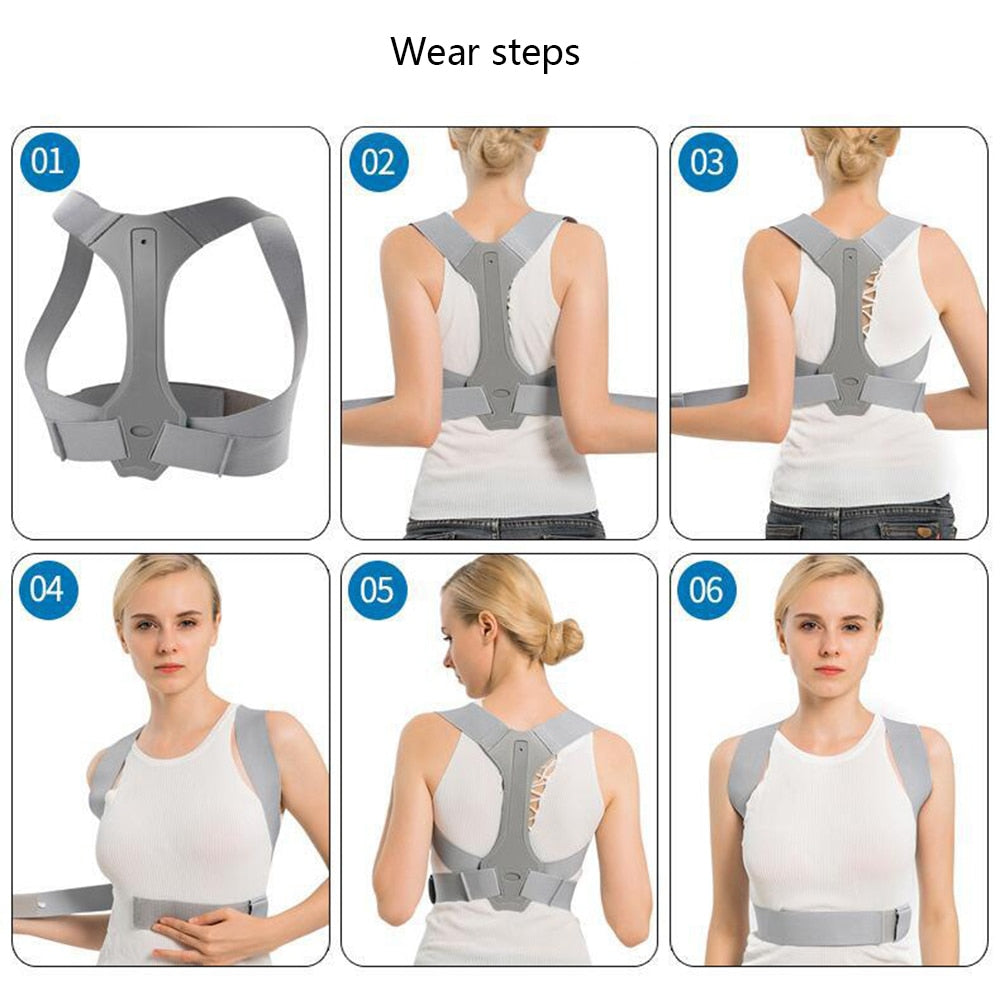 Wear steps

01

02

03

04

05

06