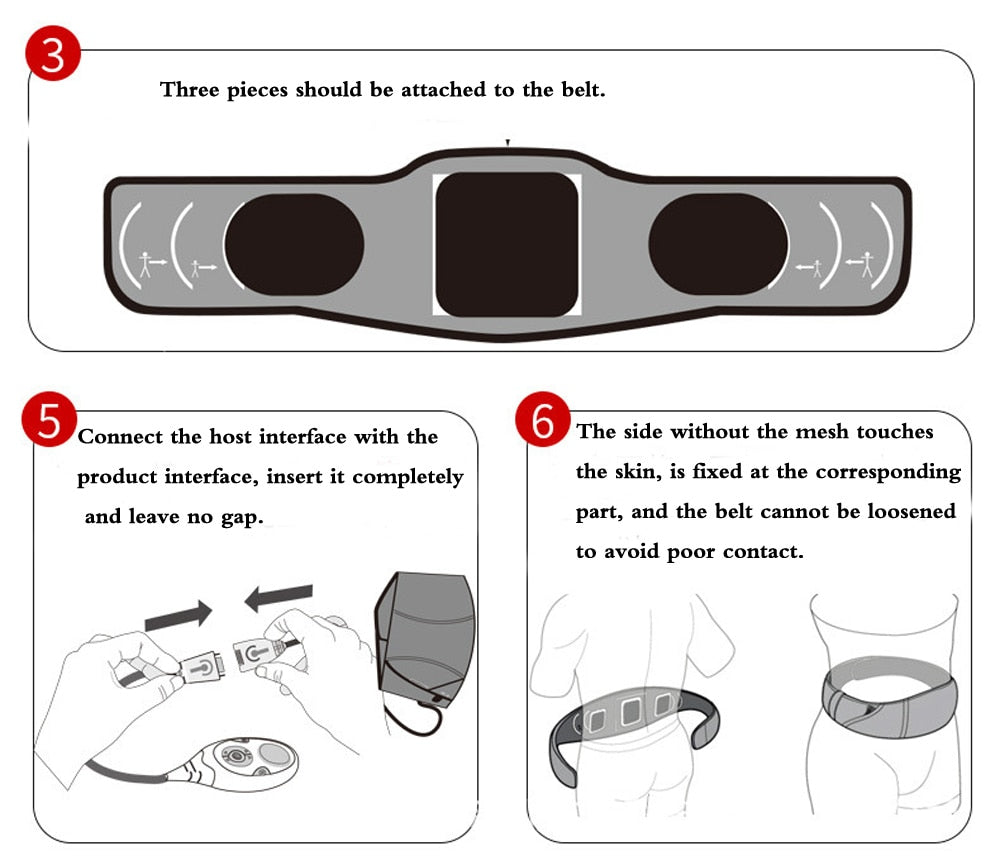 3

Three pieces should be attached to the belt.

5

Connect the host interface with the product interface, insert it completely and leave no gap.

6

The side without the mesh touches the skin, is fixed at the corresponding part, and the belt cannot be loosened to avoid poor contact.